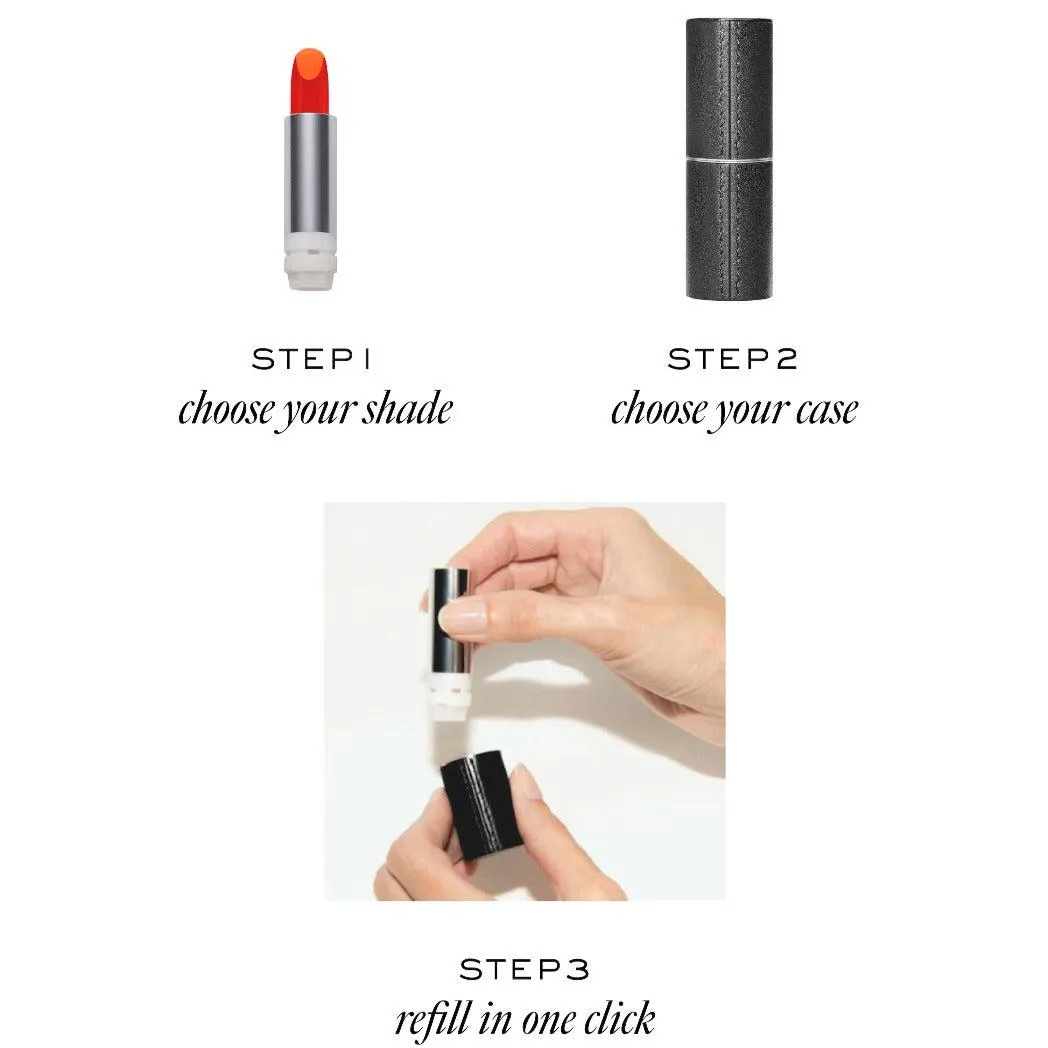 STEP 1
choose your shade

STEP 2
choose your case

STEP 3
refill in one click