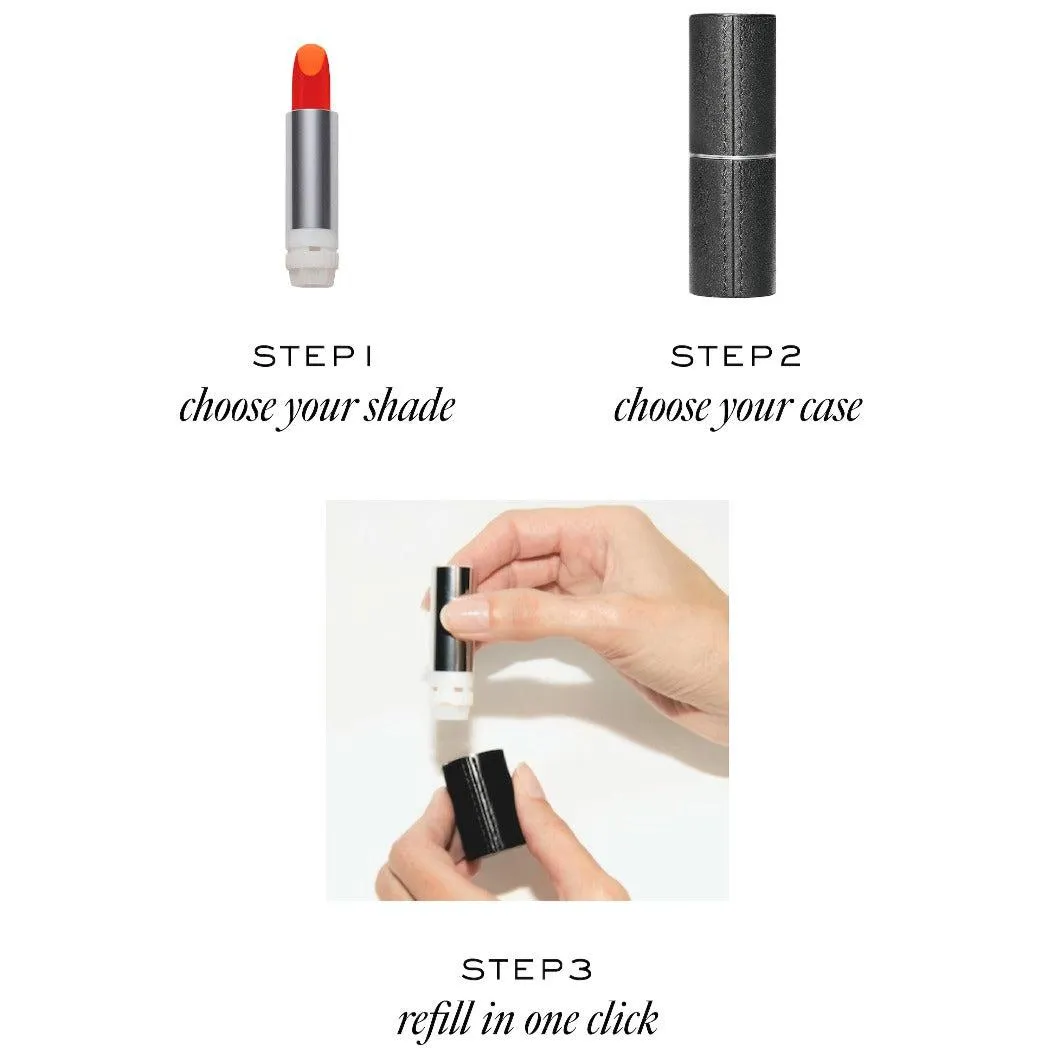 STEP 1
choose your shade

STEP 2
choose your case

STEP 3
refill in one click